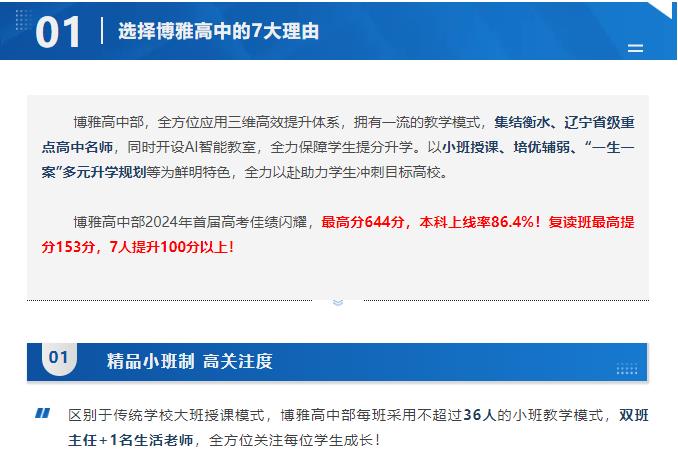 01 选择博雅高中的7大理由

博雅高中部，全方位应用三维高效提升体系，拥有一流的教学模式，集结衡水、辽宁省级重点高中名师，同时开设AI智能教室，全力保障学生提分升学。以小班授课、培优辅弱、“一生一案”多元升学规划等为鲜明特色，全力以赴助力学生冲刺目标高校。

博雅高中部2024年首届高考佳绩闪耀，最高分644分，本科上线率86.4%！复读班最高提分153分，7人提升100分以上！

01 精品小班制 高关注度

区别于传统学校大班授课模式，博雅高中部每班采用不超过36人的小班教学模式，双班主任+1名生活老师，全方位关注每位学生成长！